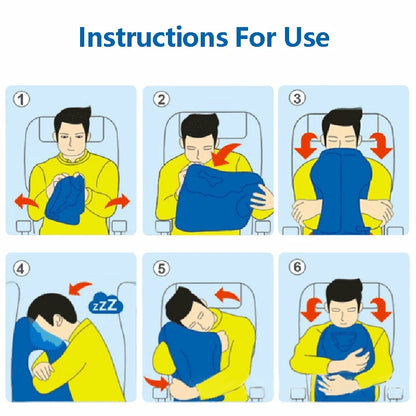 Instructions For Use

①

②

③

④

zZZ

⑤

⑥