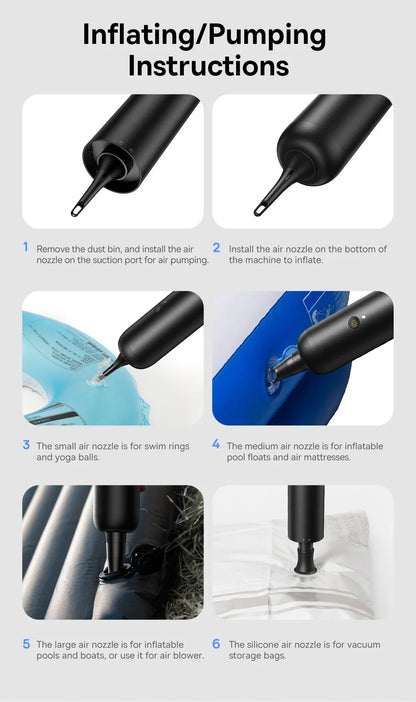 Inflating/Pumping Instructions

1 Remove the dust bin, and install the air nozzle on the suction port for air pumping.

2 Install the air nozzle on the bottom of the machine to inflate.

3 The small air nozzle is for swim rings and yoga balls.

4 The medium air nozzle is for inflatable pool floats and air mattresses.

5 The large air nozzle is for inflatable pools and boats, or use it for air blower.

6 The silicone air nozzle is for vacuum storage bags.