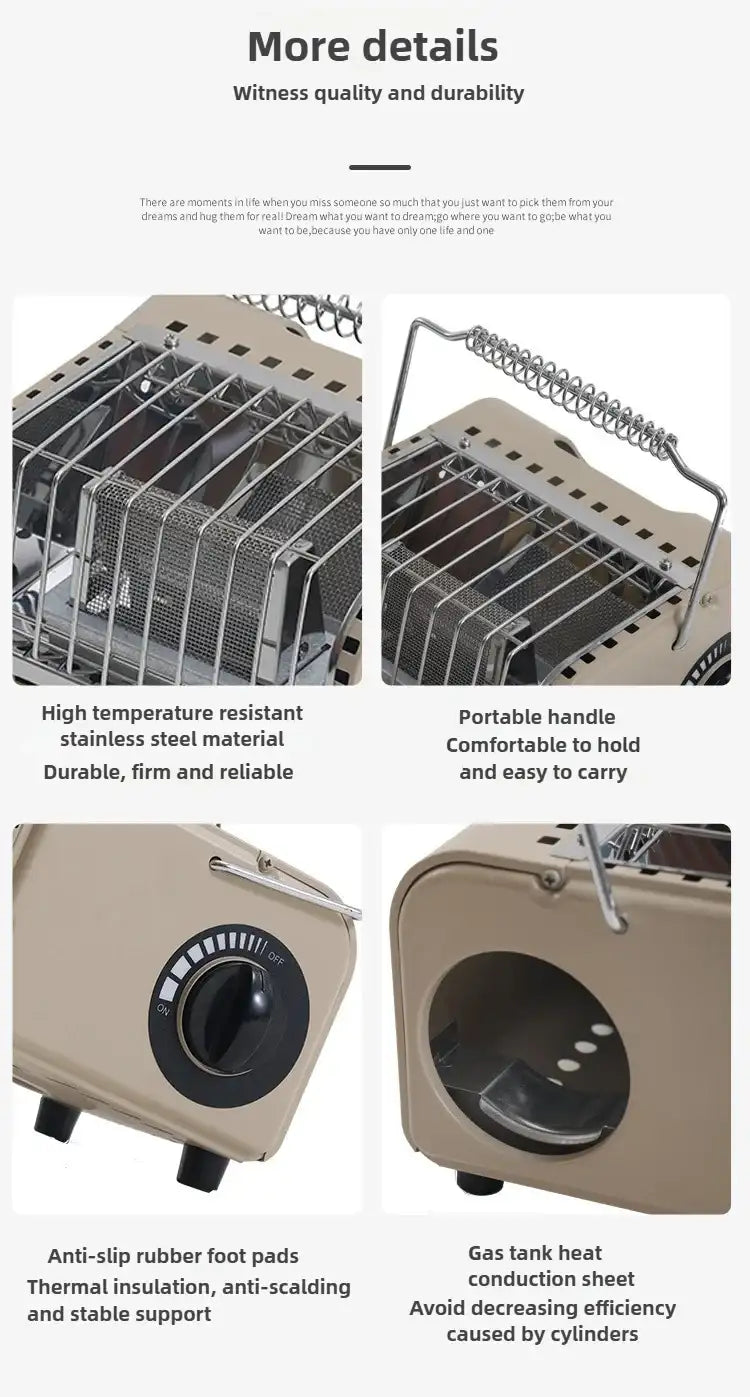 More details

Witness quality and durability

There are moments in life when you miss someone so much that you just want to pick them from your dreams and hug them for real! Dream what you want to dream;go where you want to go;be what you want to be,because you have only one life and one

High temperature resistant stainless steel material
Durable, firm and reliable

Portable handle
Comfortable to hold and easy to carry

OFF
ON

Anti-slip rubber foot pads
Thermal insulation, anti-scalding and stable support

Gas tank heat conduction sheet
Avoid decreasing efficiency caused by cylinders