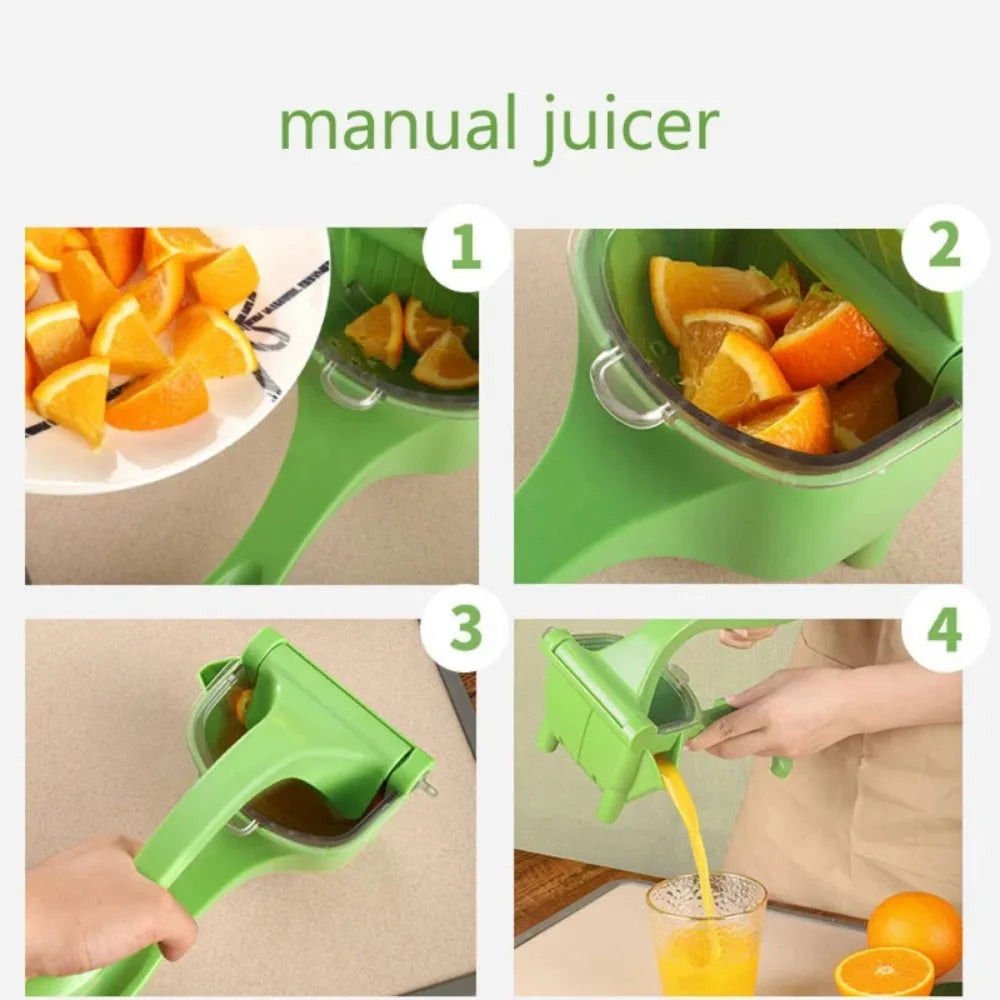 manual juicer

1

2

3

4