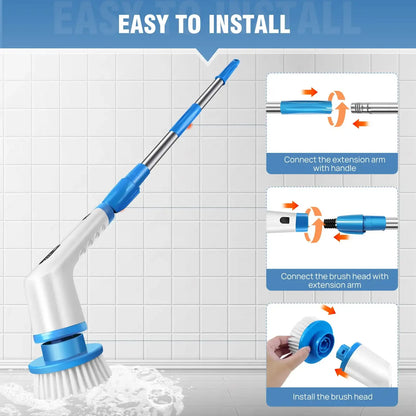 EASY TO INSTALL

Connect the extension arm with handle

Connect the brush head with extension arm

Install the brush head