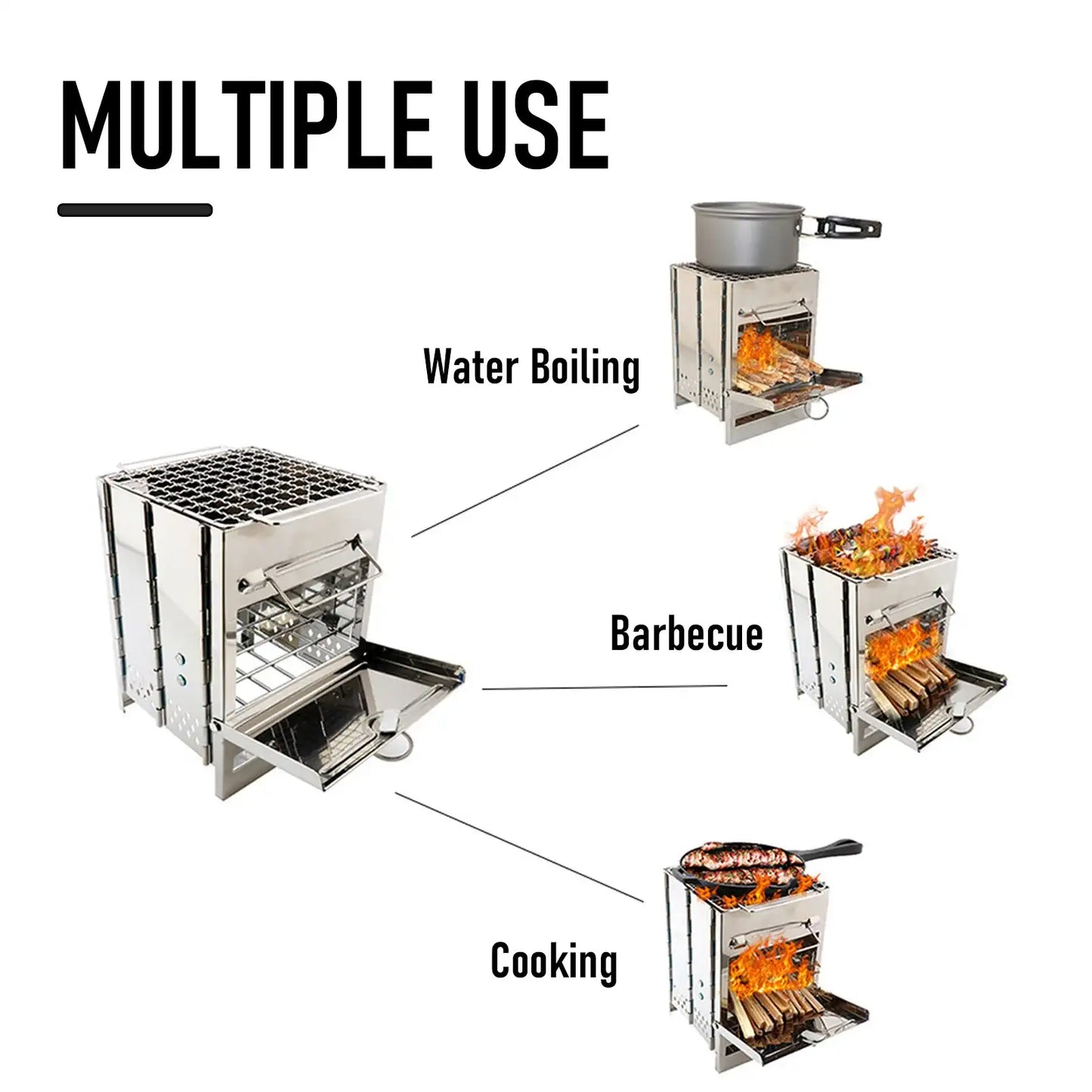 MULTIPLE USE

Water Boiling

Barbecue

Cooking